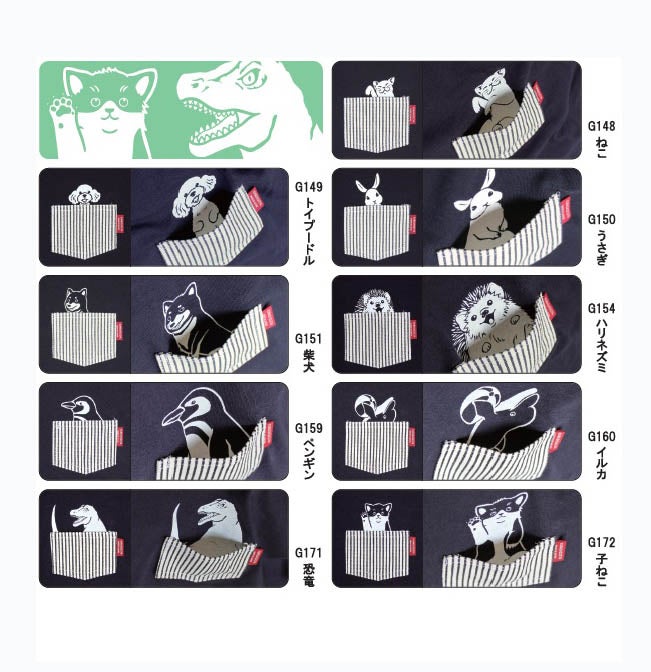 G148
ねこ

G149
トイプードル

G150
うさぎ

G151
柴犬

G154
ハリネズミ

G159
ペンギン

G160
イルカ

G171
恐竜

G172
子ねこ